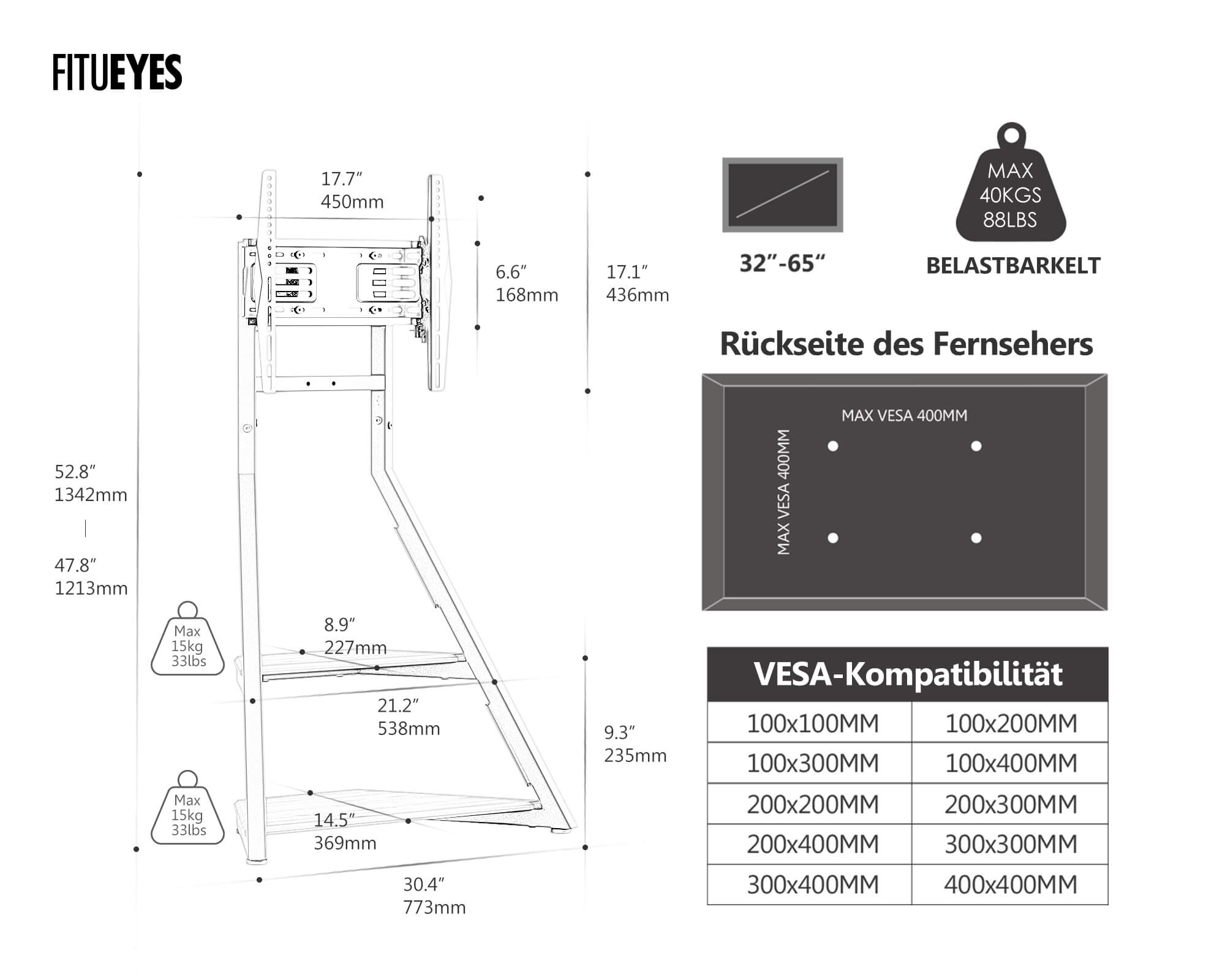 FITUEYES

17.7″
450mm

6.6″
168mm

17.1″
436mm

52.8″
1342mm

47.8″
1213mm

Max
15kg
33lbs

8.9″
227mm

21.2″
538mm

9.3″
235mm

Max
15kg
33lbs

14.5″
369mm

30.4″
773mm

32″-65″

MAX
40KGS
88LBS

BELASTBARKELT

Rückseite des Fernsehers

MAX VESA 400MM

MAX VESA 400MM

| VESA-Kompatibilität | |
|---|---|
| 100x100MM | 100x200MM |
| 100x300MM | 100x400MM |
| 200x200MM | 200x300MM |
| 200x400MM | 300x300MM |
| 300x400MM | 400x400MM |